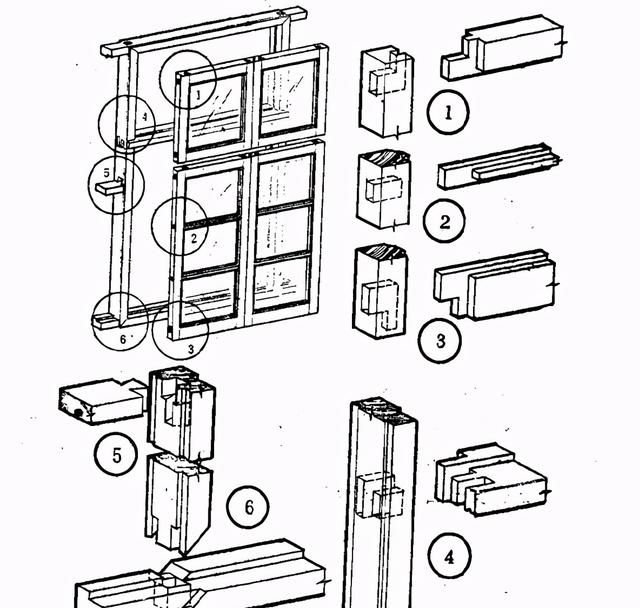 1
4
5
2
6
3
1
2
3
5
6
4